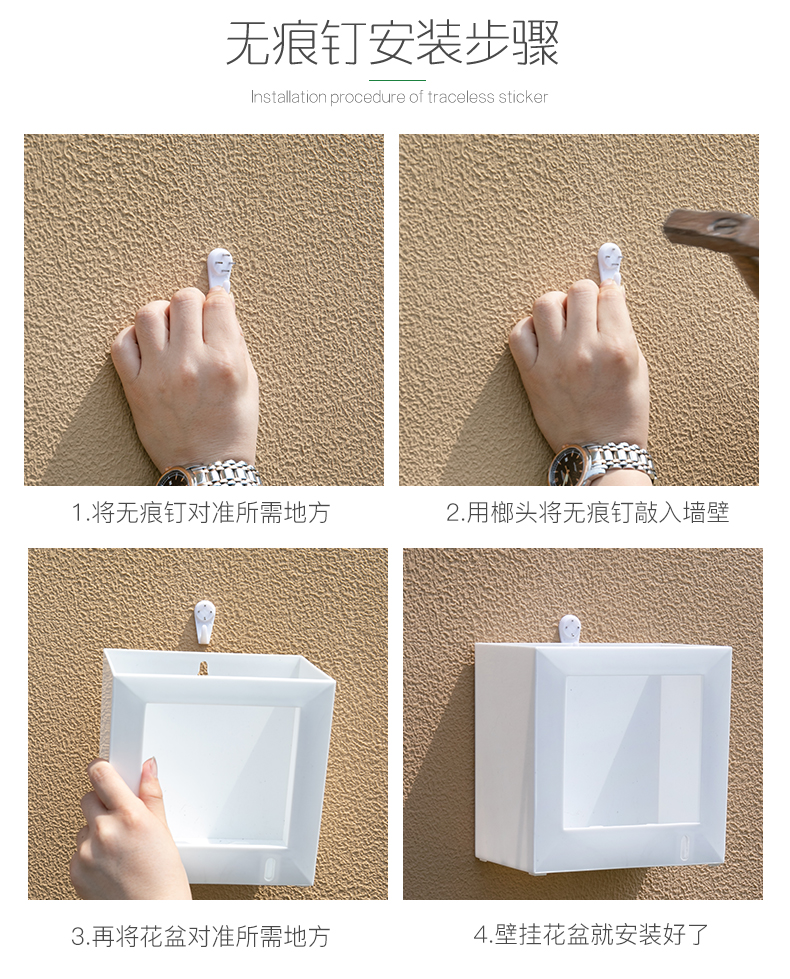 无痕钉安装步骤

Installation procedure of traceless sticker

1.将无痕钉对准所需地方

2.用榔头将无痕钉敲入墙壁

3.再将花盆对准所需地方

4.壁挂花盆就安装好了